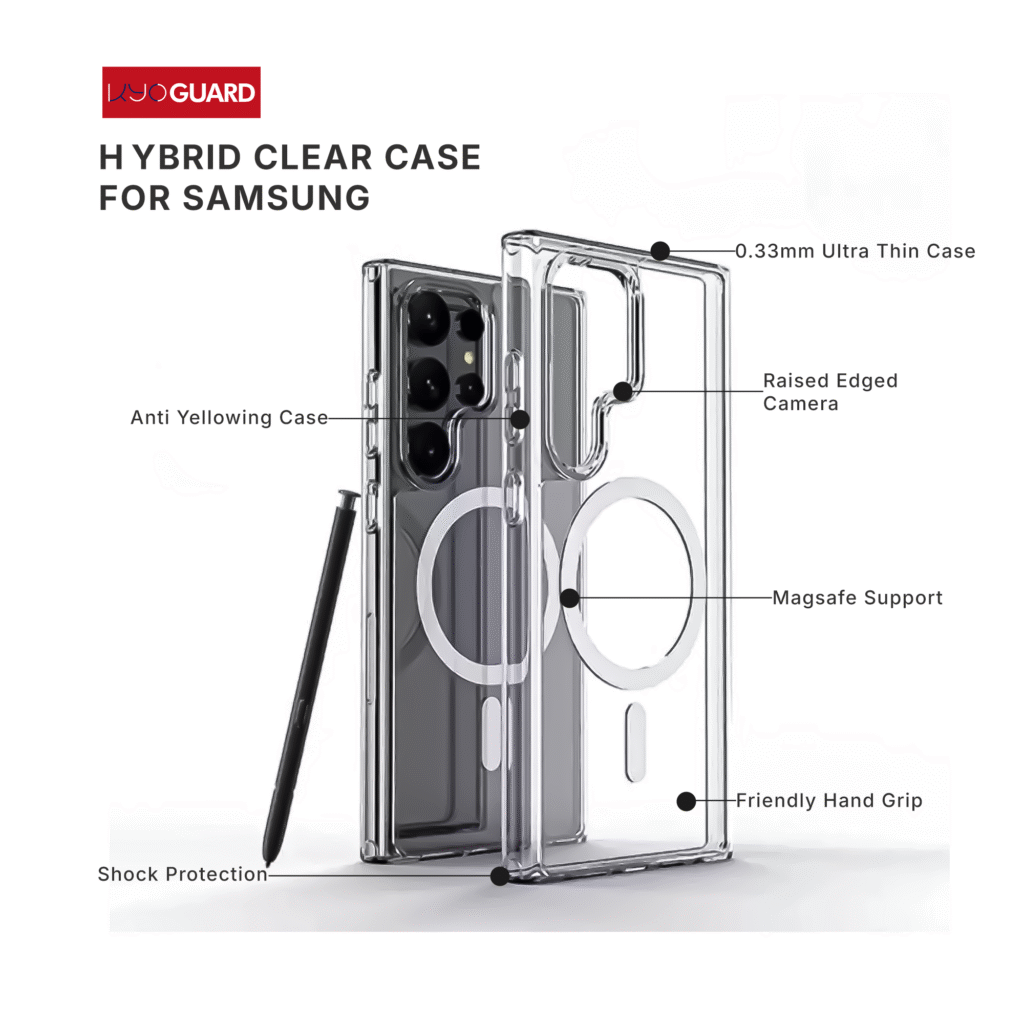 KYOGUARD

H YBRID CLEAR CASE FOR SAMSUNG

0.33mm Ultra Thin Case

Raised Edged Camera

Anti Yellowing Case

Magsafe Support

Friendly Hand Grip

Shock Protection